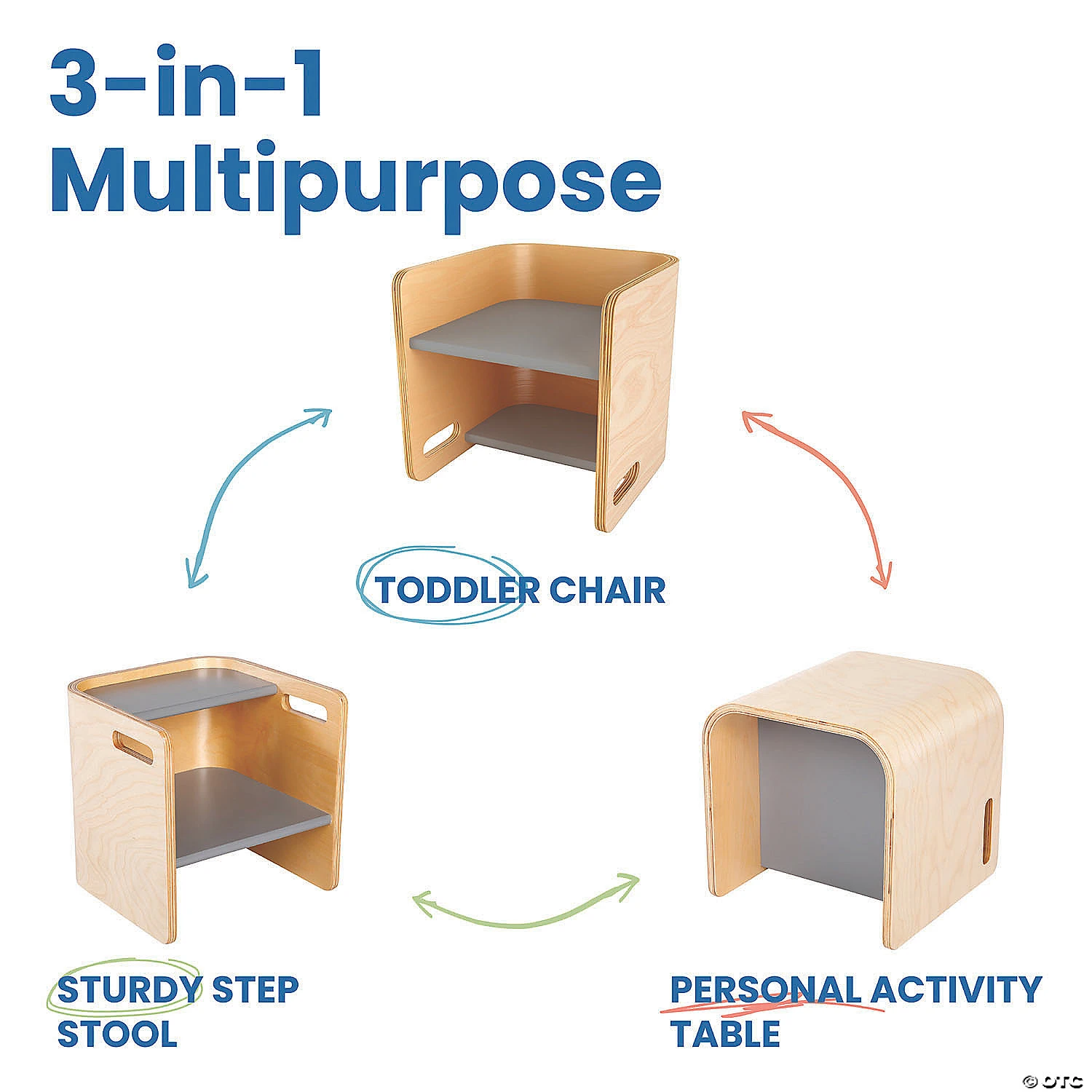 3-in-1
Multipurpose

TODDLER CHAIR

STURDY STEP STOOL

PERSONAL ACTIVITY TABLE

© OTC